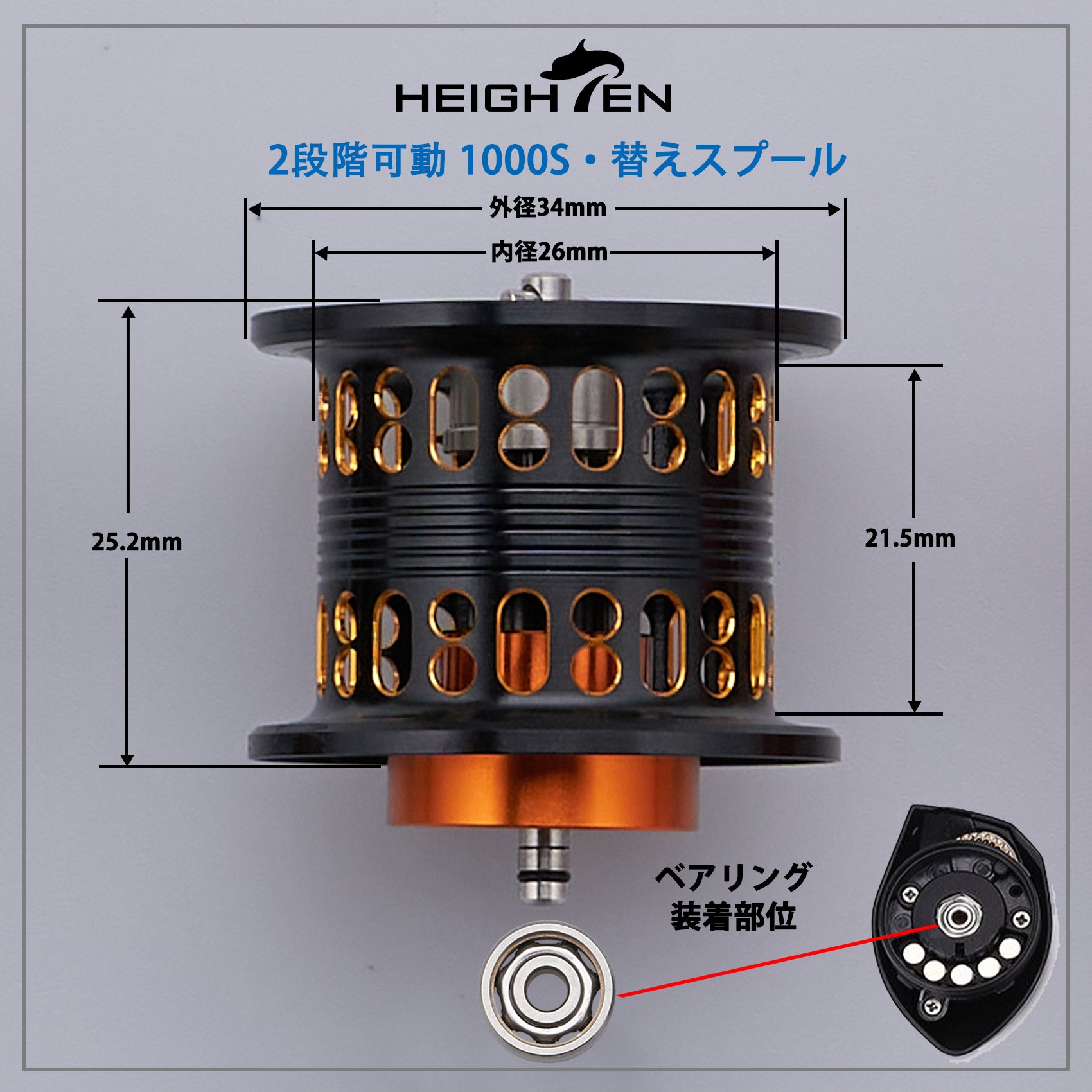 HEIGHTEN

2段階可動 1000S・替えスプール

外径34mm

内径26mm

25.2mm

21.5mm

ベアリング
装着部位