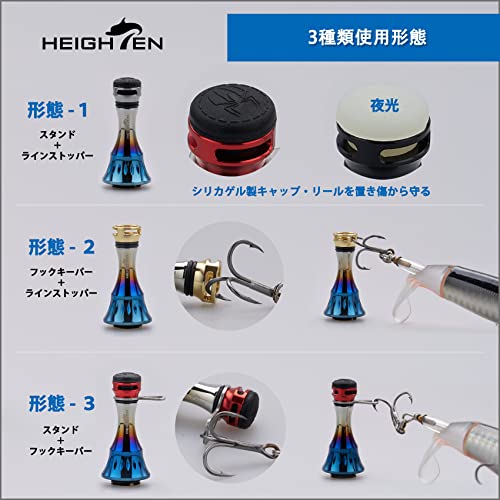 HEIGHTEN

3種類使用形態

形態 - 1
スタンド
+
ラインストッパー

夜光

シリカゲル製キャップ・リールを置き傷から守る

形態 - 2
フックキーパー
+
ラインストッパー

形態 - 3
スタンド
+
フックキーパー