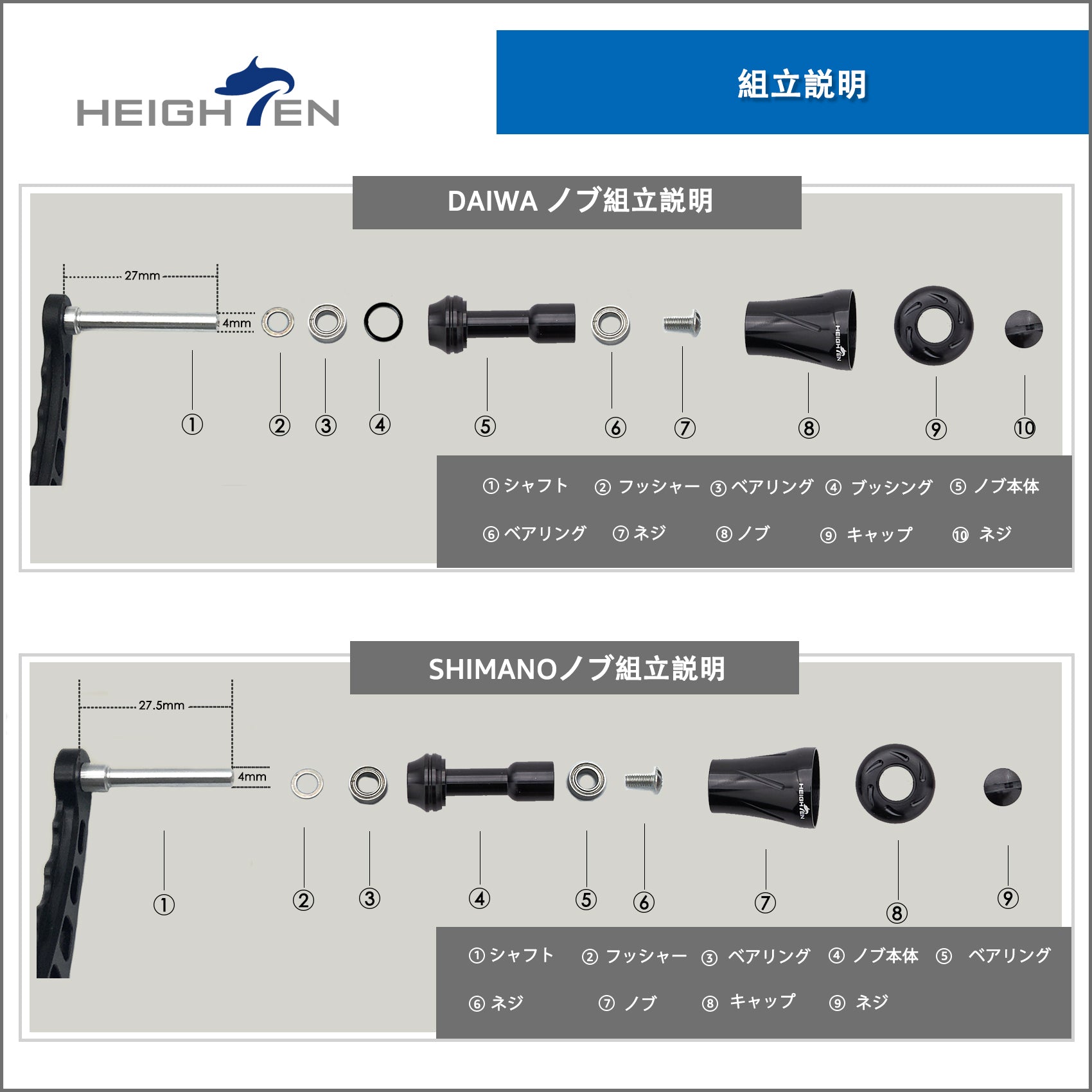 HEIGHTEN

組立説明

DAIWA ノブ組立説明

27mm

4mm

HEIGHTEN

①

②

③

④

⑤

⑥

⑦

⑧

⑨

⑩

① シャフト ② フッシャー ③ ベアリング ④ ブッシング ⑤ ノブ本体

⑥ ベアリング ⑦ ネジ ⑧ ノブ ⑨ キャップ ⑩ ネジ

SHIMANOノブ組立説明

27.5mm

4mm

HEIGHTEN

①

②

③

④

⑤

⑥

⑦

⑧

⑨

① シャフト ② フッシャー ③ ベアリング ④ ノブ本体 ⑤ ベアリング

⑥ ネジ ⑦ ノブ ⑧ キャップ ⑨ ネジ