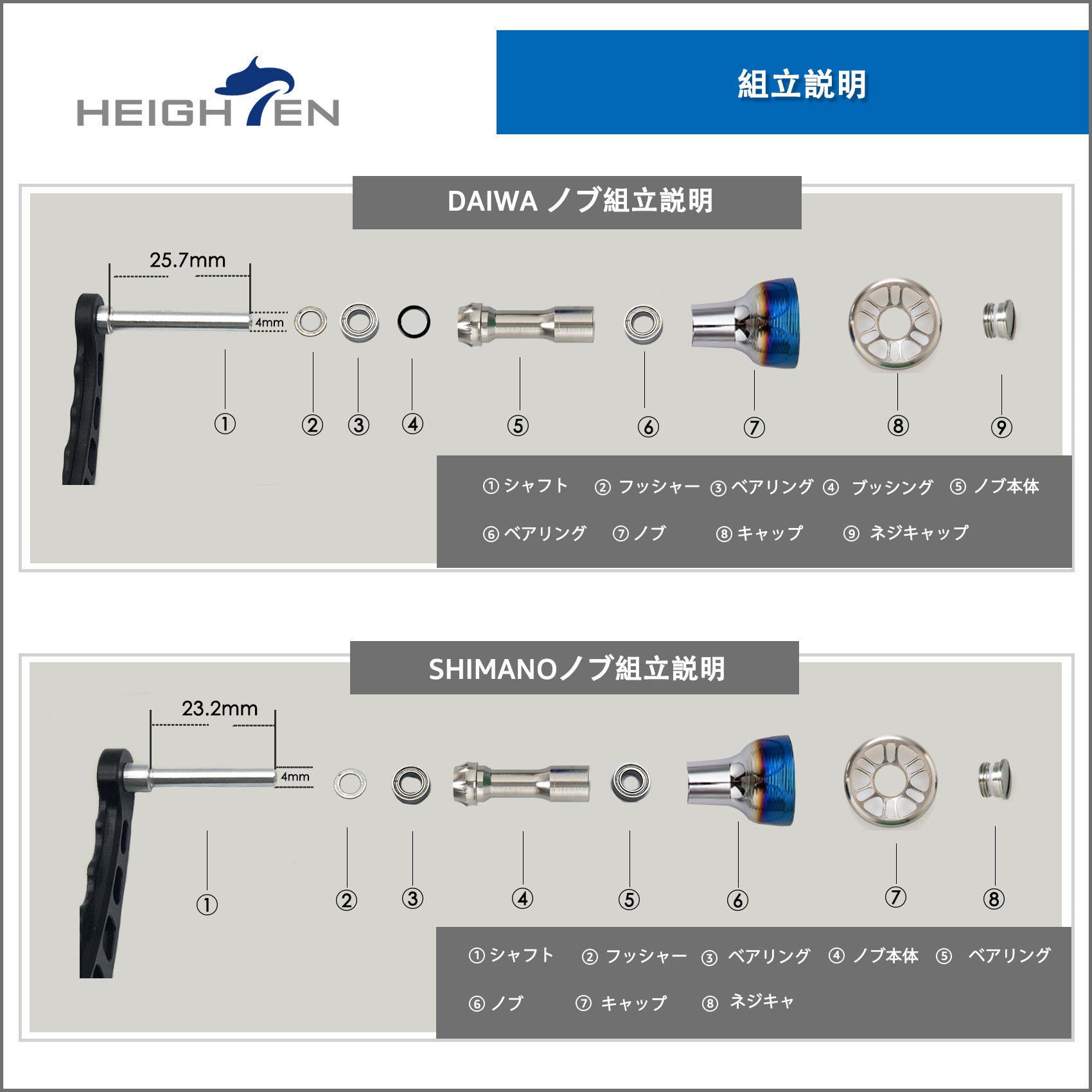 HEIGHTEN

組立説明

DAIWA ノブ組立説明

25.7mm
4mm

① ② ③ ④ ⑤ ⑥ ⑦ ⑧ ⑨

① シャフト ② フッシャー ③ ベアリング ④ ブッシング ⑤ ノブ本体
⑥ ベアリング ⑦ ノブ ⑧ キャップ ⑨ ネジキャップ

SHIMANOノブ組立説明

23.2mm
4mm

① ② ③ ④ ⑤ ⑥ ⑦ ⑧

① シャフト ② フッシャー ③ ベアリング ④ ノブ本体 ⑤ ベアリング
⑥ ノブ ⑦ キャップ ⑧ ネジキャ