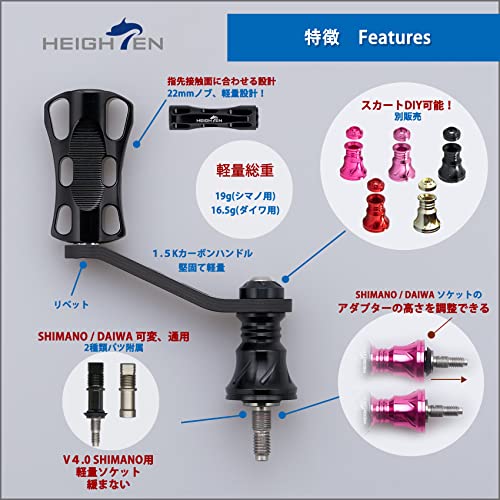 HEIGHTEN

特徴　Features

指先接触面に合わせる設計
22mmノブ、軽量設計！

HEIGHTEN

スカートDIY可能！
別販売

軽量総重
19g(シマノ用)
16.5g(ダイワ用)

1.５Kカーボンハンドル
堅固て軽量

リベット

SHIMANO / DAIWA ソケットの
アダプターの高さを調整できる

SHIMANO / DAIWA 可変、通用
2種類パツ附属

V４.0 SHIMANO用
軽量ソケット
緩まない